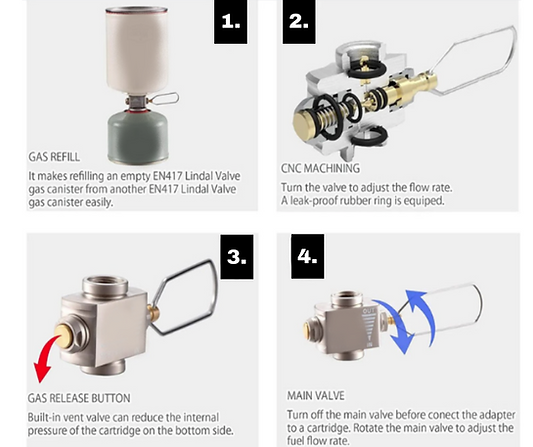 1.

GAS REFILL

It makes refilling an empty EN417 Lindal Valve gas canister from another EN417 Lindal Valve gas canister easily.

2.

CNC MACHINING

Turn the valve to adjust the flow rate. A leak-proof rubber ring is equiped.

3.

GAS RELEASE BUTTON

Built-in vent valve can reduce the internal pressure of the cartridge on the bottom side.

4.

OUT

IN

MAIN VALVE

Turn off the main valve before conect the adapter to a cartridge. Rotate the main valve to adjust the fuel flow rate.